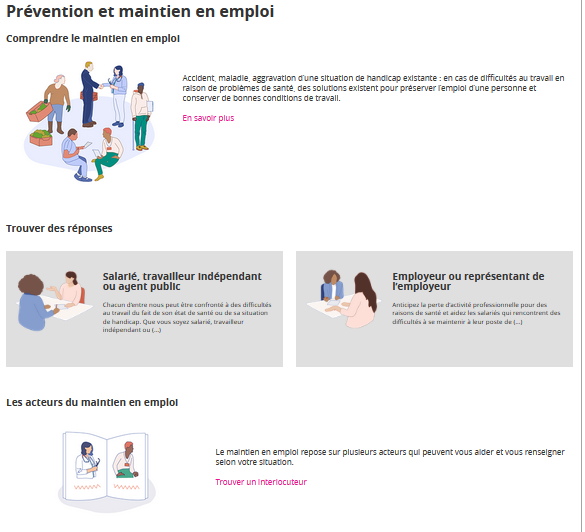 Prévention et maintien en emploi

Comprendre le maintien en emploi

Accident, maladie, aggravation d'une situation de handicap existante : en cas de difficultés au travail en raison de problèmes de santé, des solutions existent pour préserver l'emploi d'une personne et conserver de bonnes conditions de travail.

En savoir plus

Trouver des réponses

Salarié, travailleur indépendant ou agent public

Chacun d'entre nous peut être confronté à des difficultés au travail du fait de son état de santé ou de sa situation de handicap. Que vous soyez salarié, travailleur indépendant ou (...)

Employeur ou représentant de l'employeur

Anticipez la perte d'activité professionnelle pour des raisons de santé et aidez les salariés qui rencontrent des difficultés à se maintenir à leur poste de (...)

Les acteurs du maintien en emploi

Le maintien en emploi repose sur plusieurs acteurs qui peuvent vous aider et vous renseigner selon votre situation.

Trouver un interlocuteur